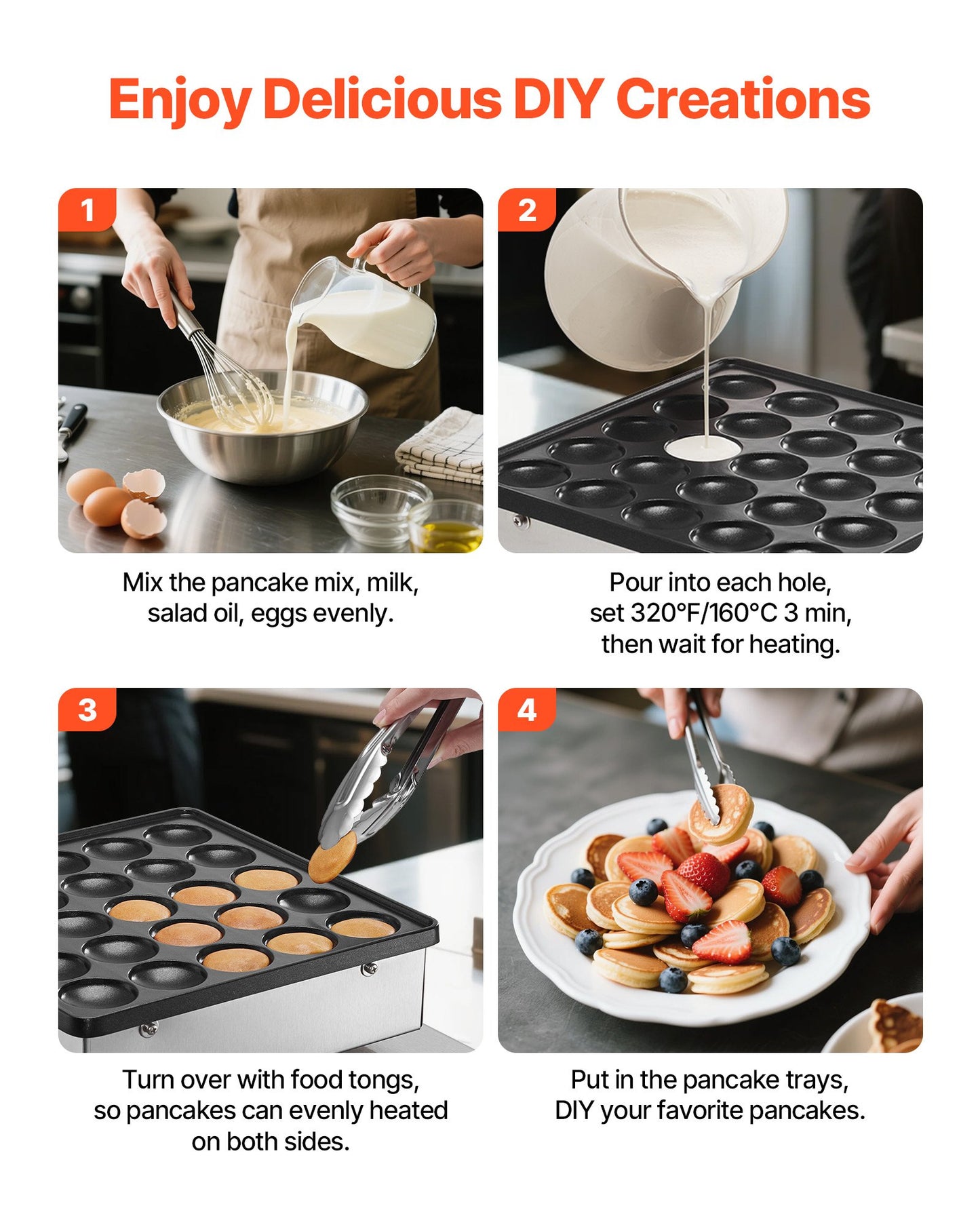 Enjoy Delicious DIY Creations

1

Mix the pancake mix, milk, salad oil, eggs evenly.

2

Pour into each hole, set 320°F/160°C 3 min, then wait for heating.

3

Turn over with food tongs, so pancakes can evenly heated on both sides.

4

Put in the pancake trays, DIY your favorite pancakes.